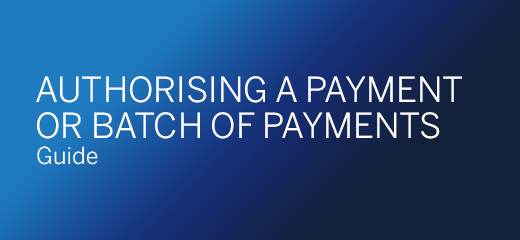 AUTHORISING A PAYMENT OR BATCH OF PAYMENTS
Guide